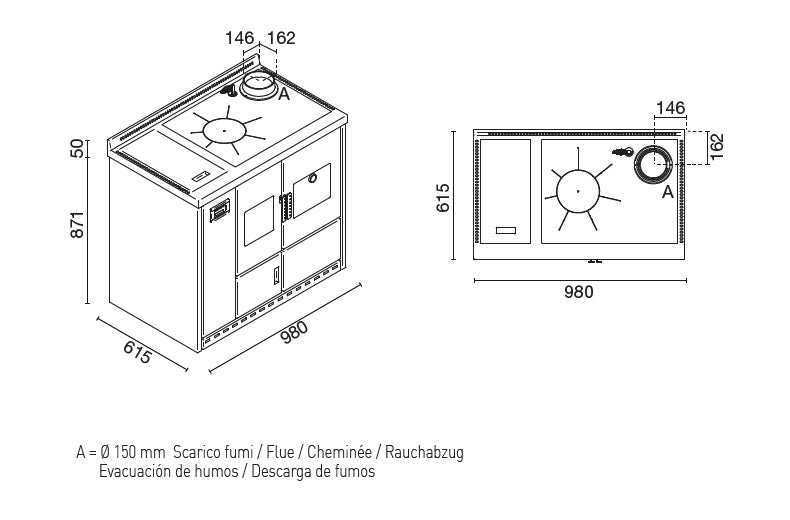 146 162

A

50

871

615

980

146

162

615

A

980

A = Ø 150 mm Scarico fumi / Flue / Cheminée / Rauchabzug
Evacuación de humos / Descarga de fumos