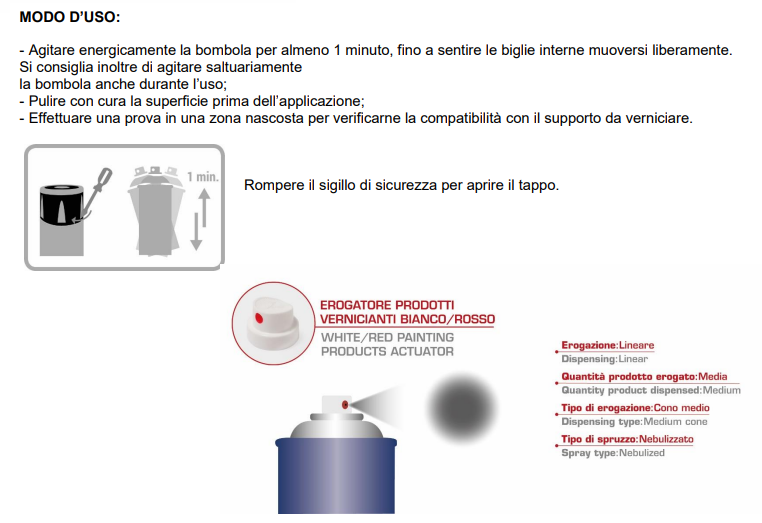 MODO D'USO:

- Agitare energicamente la bombola per almeno 1 minuto, fino a sentire le biglie interne muoversi liberamente. Si consiglia inoltre di agitare saltuariamente
la bombola anche durante l'uso;
- Pulire con cura la superficie prima dell'applicazione;
- Effettuare una prova in una zona nascosta per verificarne la compatibilità con il supporto da verniciare.

1 min.

Rompere il sigillo di sicurezza per aprire il tappo.

EROGATORE PRODOTTI VERNICIANTI BIANCO/ROSSO
WHITE/RED PAINTING PRODUCTS ACTUATOR

Erogazione:Lineare
Dispensing:Linear
Quantità prodotto erogato:Media
Quantity product dispensed:Medium
Tipo di erogazione:Cono medio
Dispensing type:Medium cone
Tipo di spruzzo:Nebulizzato
Spray type:Nebulized